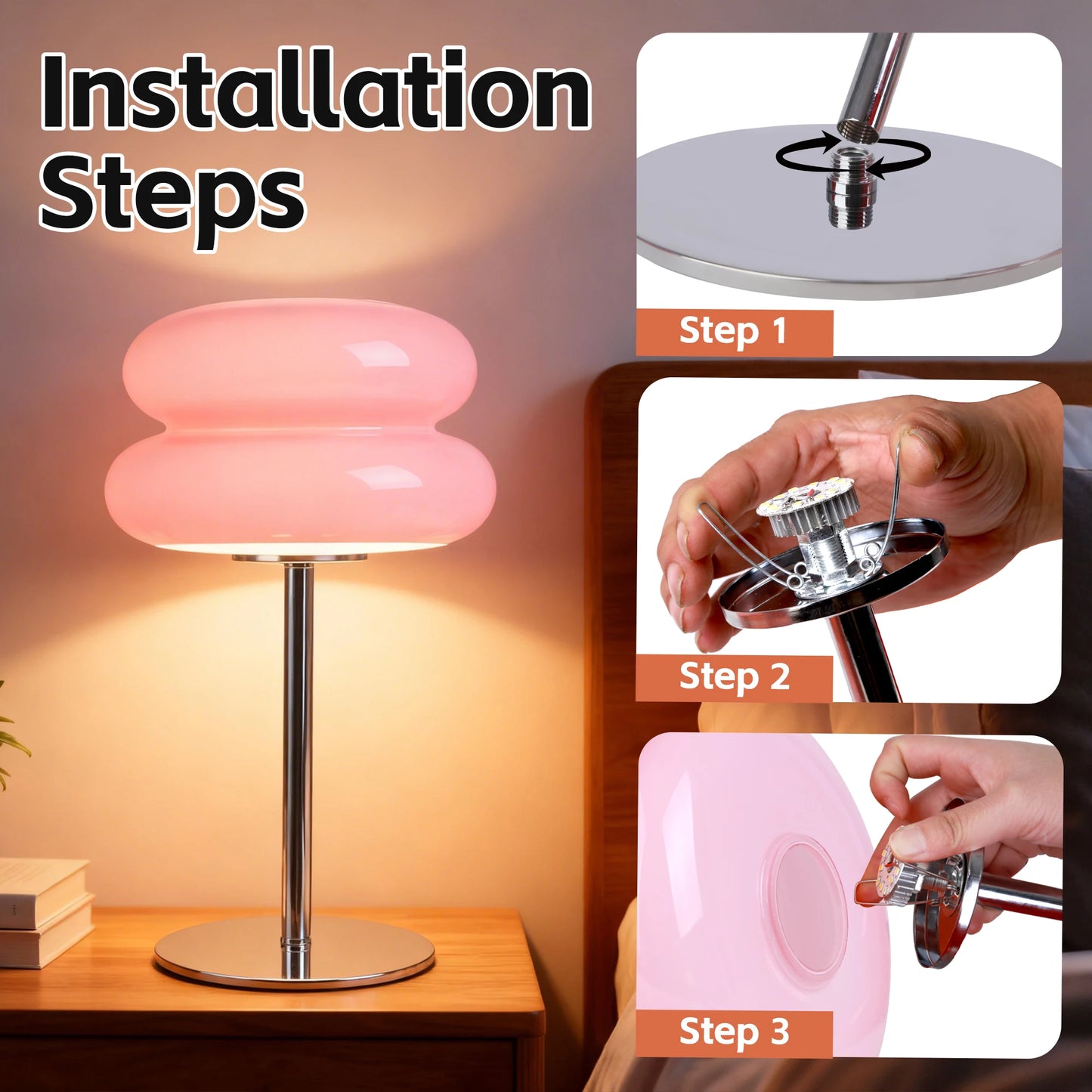 Installation Steps

Step 1

Step 2

Step 3