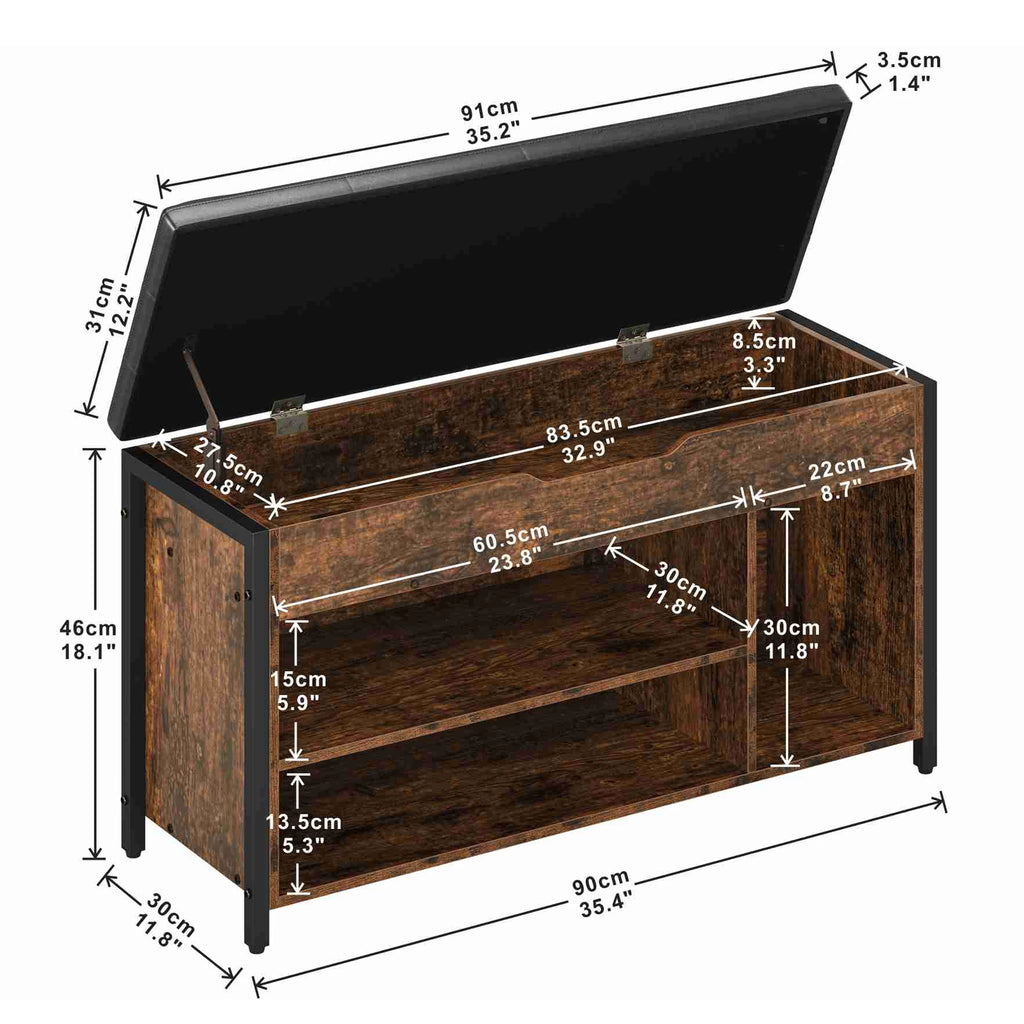 91cm
35.2"

3.5cm
1.4"

31cm
12.2"

8.5cm
3.3"

27.5cm
10.8"

83.5cm
32.9"

22cm
8.7"

60.5cm
23.8"

30cm
11.8"

30cm
11.8"

46cm
18.1"

15cm
5.9"

13.5cm
5.3"

30cm
11.8"

90cm
35.4"