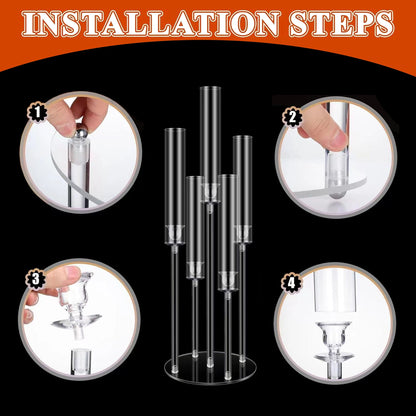 INSTALLATION STEPS

1

2

3

4