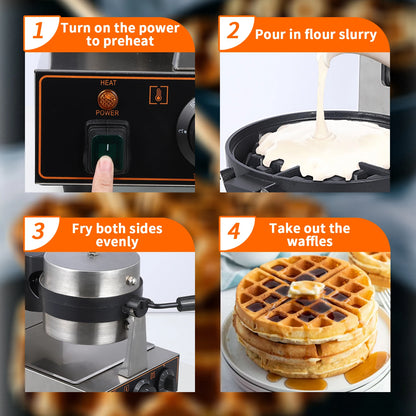 1 Turn on the power to preheat

HEAT
POWER

2 Pour in flour slurry

3 Fry both sides evenly

4 Take out the waffles