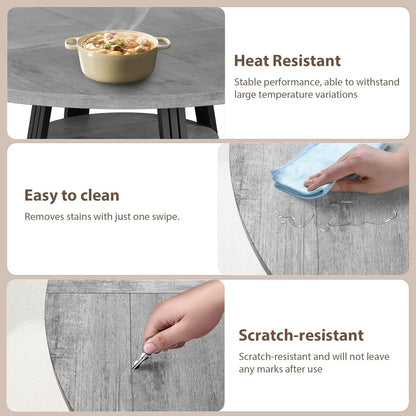 Heat Resistant

Stable performance, able to withstand large temperature variations

Easy to clean

Removes stains with just one swipe.

Scratch-resistant

Scratch-resistant and will not leave any marks after use