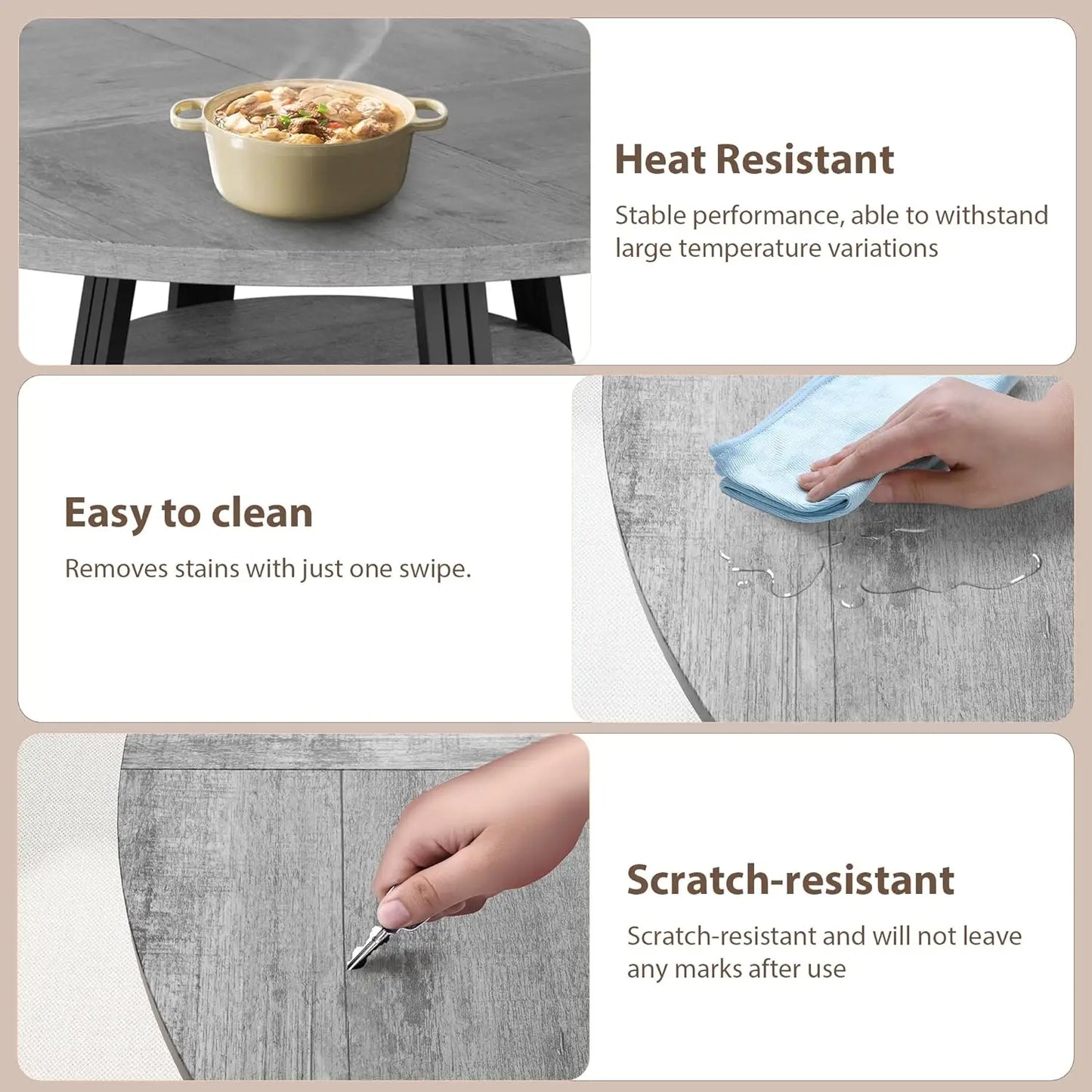 Heat Resistant

Stable performance, able to withstand large temperature variations

Easy to clean

Removes stains with just one swipe.

Scratch-resistant

Scratch-resistant and will not leave any marks after use