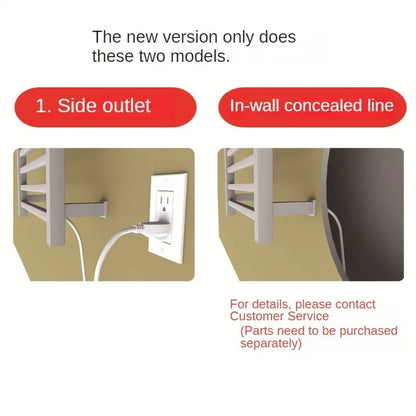 The new version only does these two models.

1. Side outlet

In-wall concealed line

For details, please contact Customer Service
(Parts need to be purchased separately)