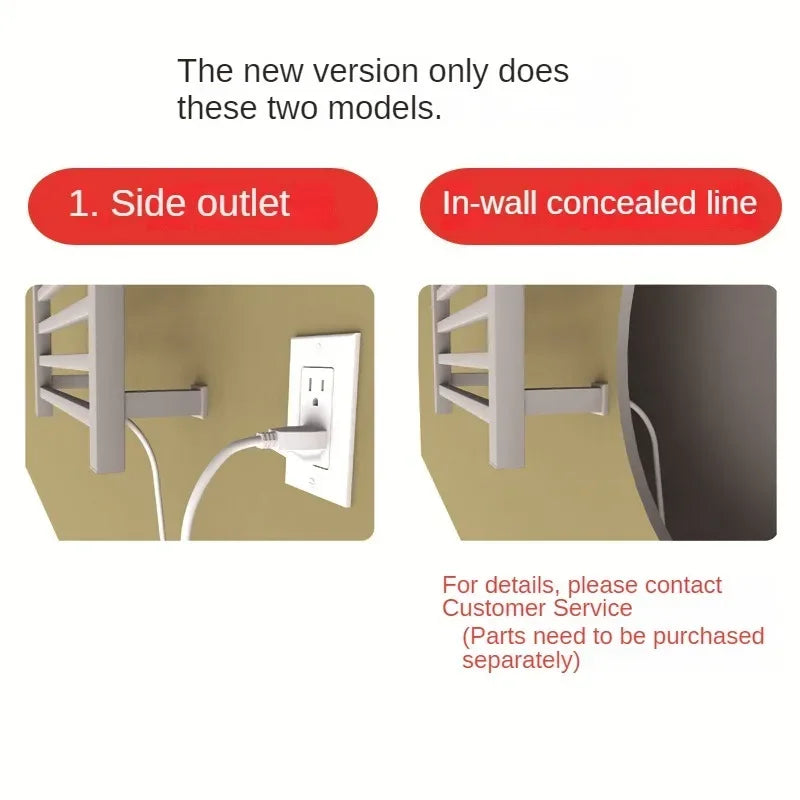 The new version only does these two models.

1. Side outlet

In-wall concealed line

For details, please contact Customer Service
(Parts need to be purchased separately)