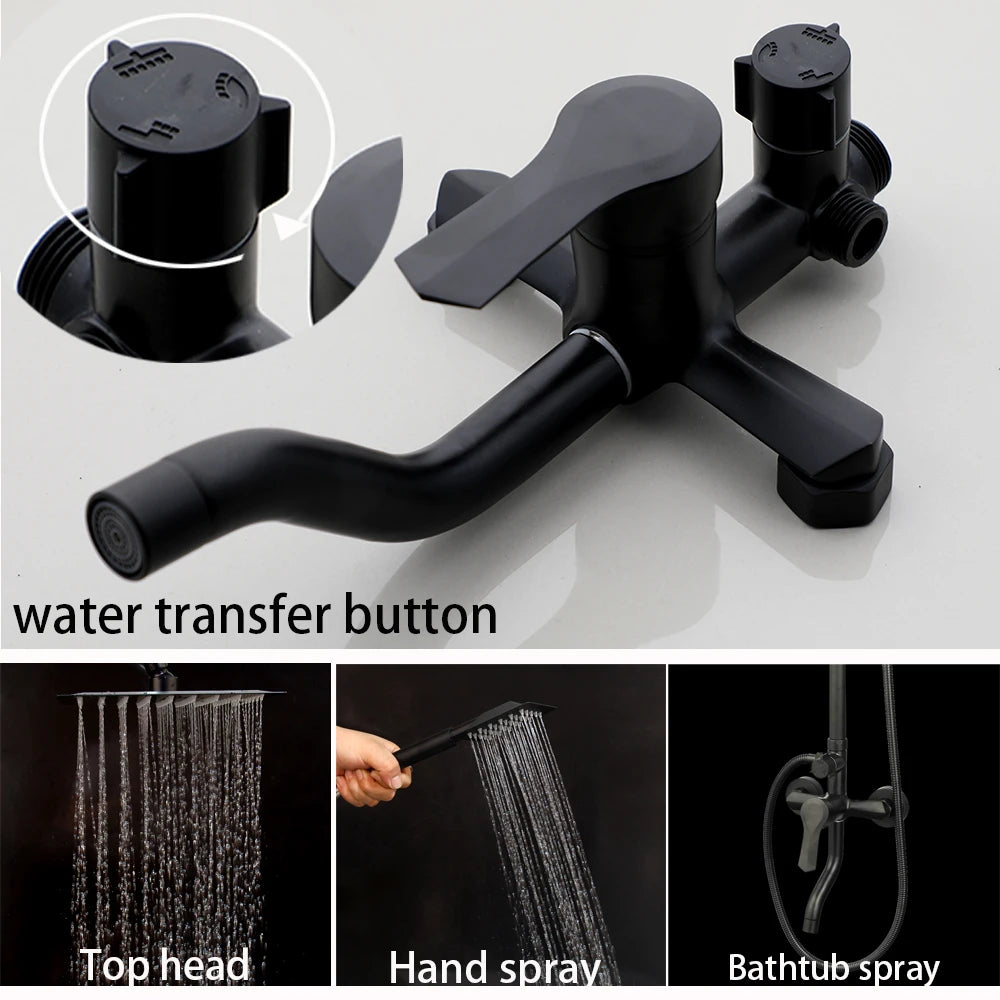 water transfer button

Top head

Hand spray

Bathtub spray