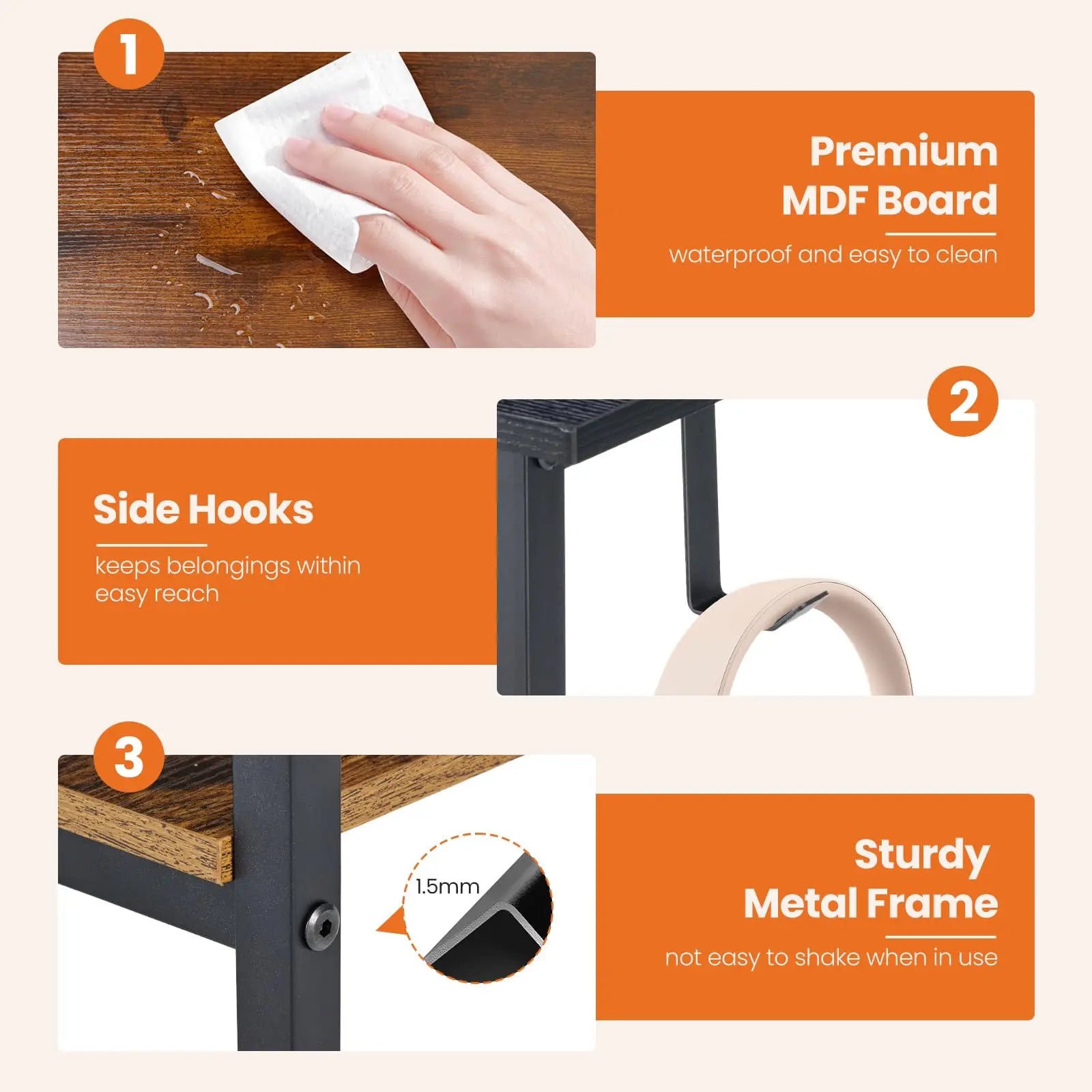 1

Premium MDF Board

waterproof and easy to clean

2

Side Hooks

keeps belongings within easy reach

3

1.5mm

Sturdy Metal Frame

not easy to shake when in use