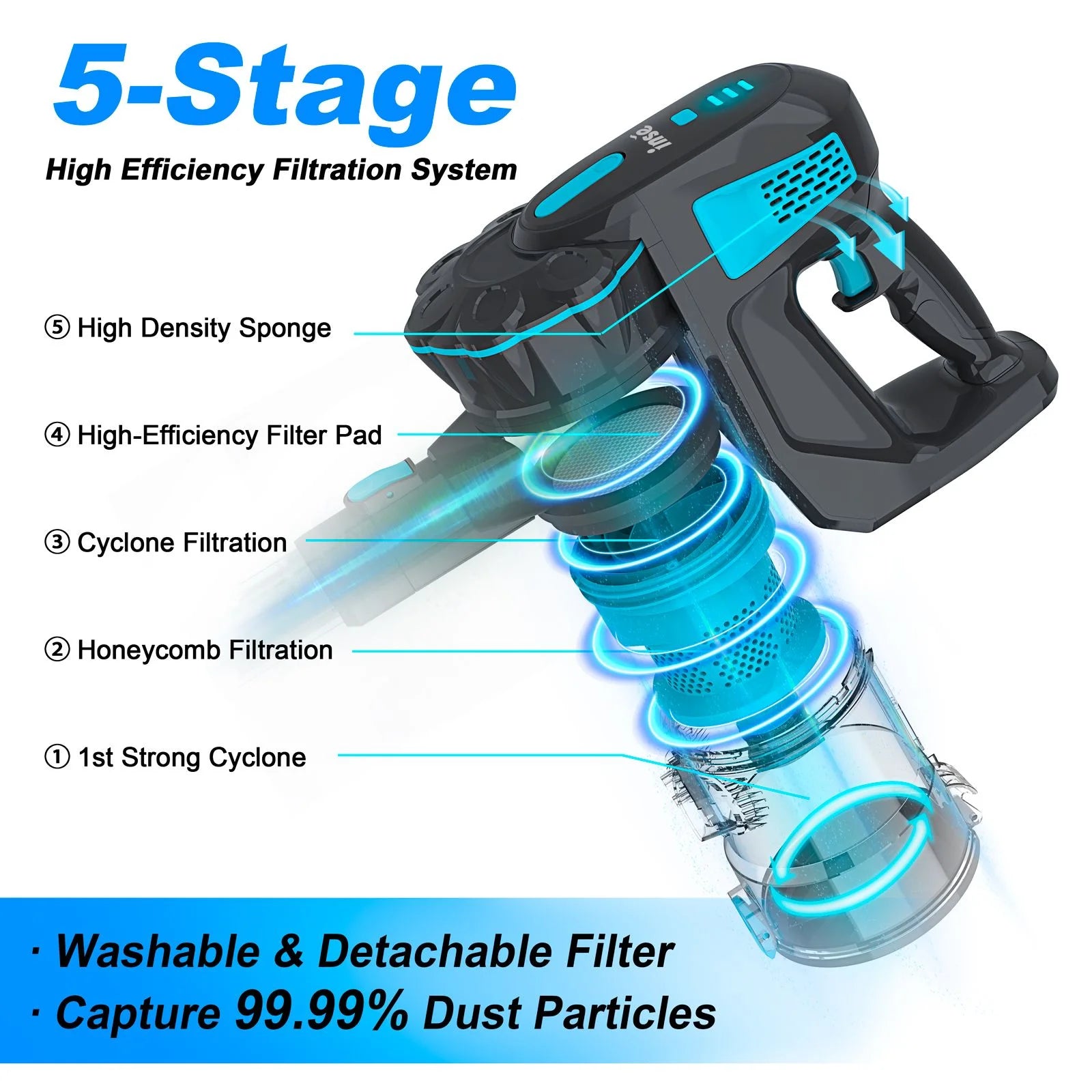 5-Stage

High Efficiency Filtration System

inse

⑤ High Density Sponge

④ High-Efficiency Filter Pad

③ Cyclone Filtration

② Honeycomb Filtration

① 1st Strong Cyclone

· Washable & Detachable Filter

· Capture 99.99% Dust Particles