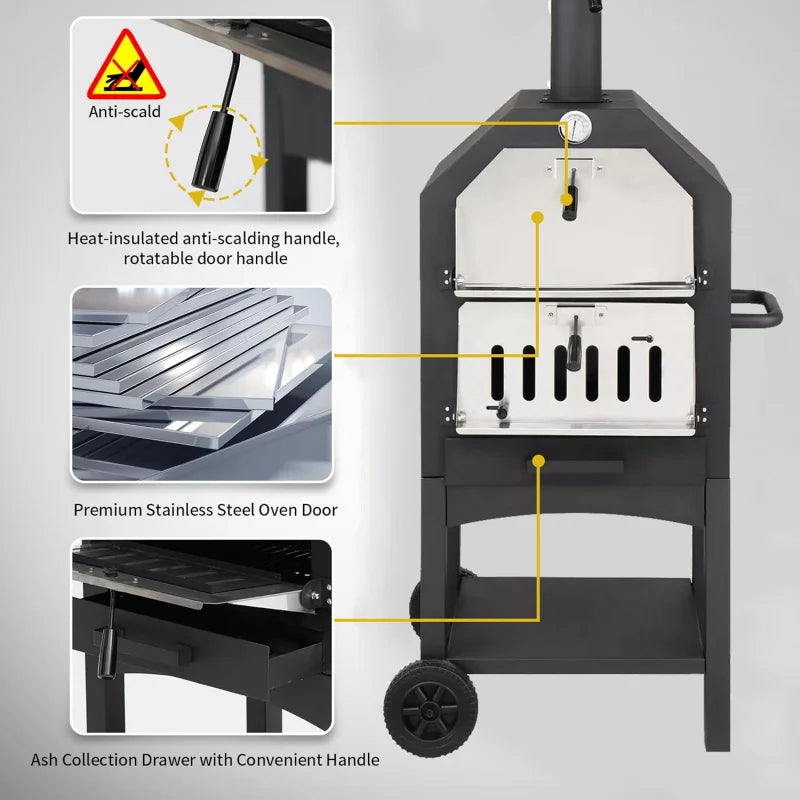 Anti-scald

Heat-insulated anti-scalding handle, rotatable door handle

Premium Stainless Steel Oven Door

Ash Collection Drawer with Convenient Handle