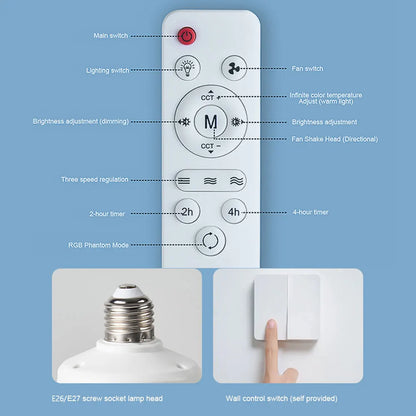 Main switch

Lighting switch

Fan switch

CCT +

Infinite color temperature Adjust (warm light)

Brightness adjustment (dimming)

M

Brightness adjustment

Fan Shake Head (Directional)

CCT −

Three speed regulation

2-hour timer

2h

4h

4-hour timer

RGB Phantom Mode

E26/E27 screw socket lamp head

Wall control switch (self provided)