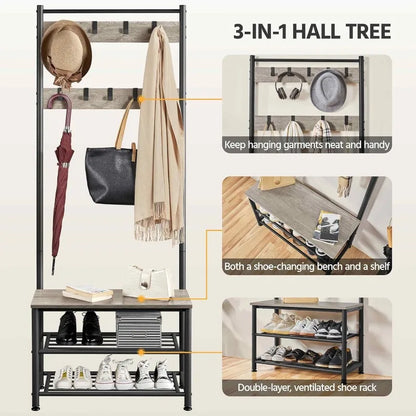 3-IN-1 HALL TREE

Keep hanging garments neat and handy

Both a shoe-changing bench and a shelf

Double-layer, ventilated shoe rack