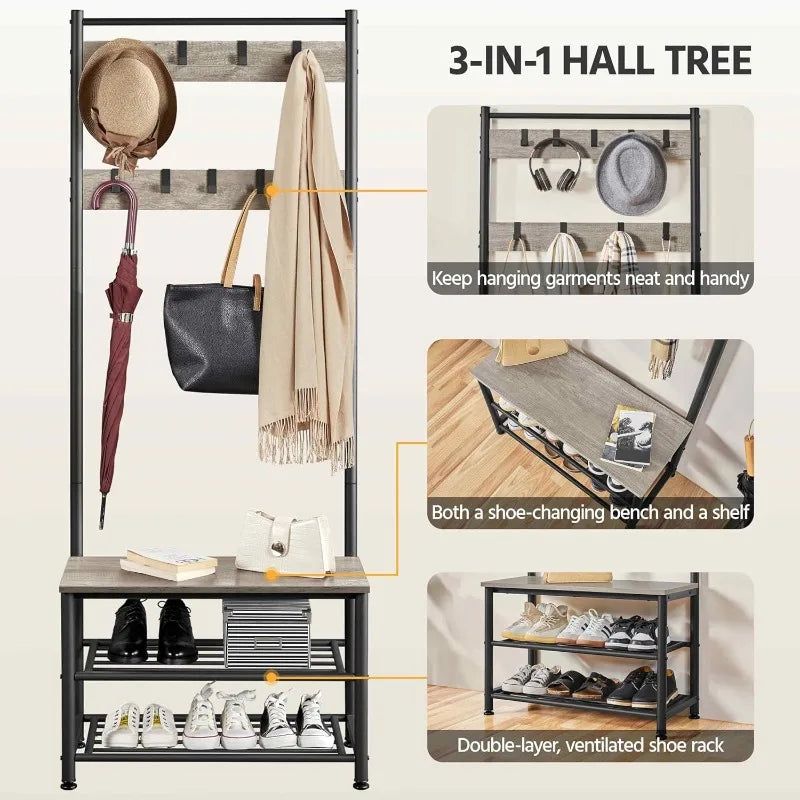 3-IN-1 HALL TREE

Keep hanging garments neat and handy

Both a shoe-changing bench and a shelf

Double-layer, ventilated shoe rack