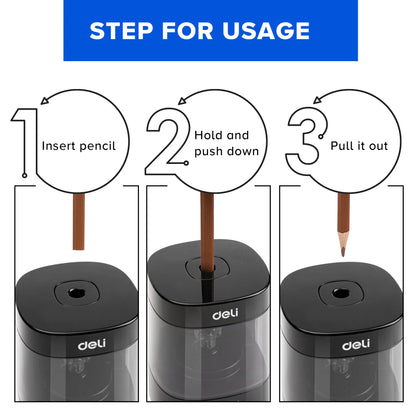 STEP FOR USAGE

1 Insert pencil

2 Hold and push down

3 Pull it out

deli

deli

deli