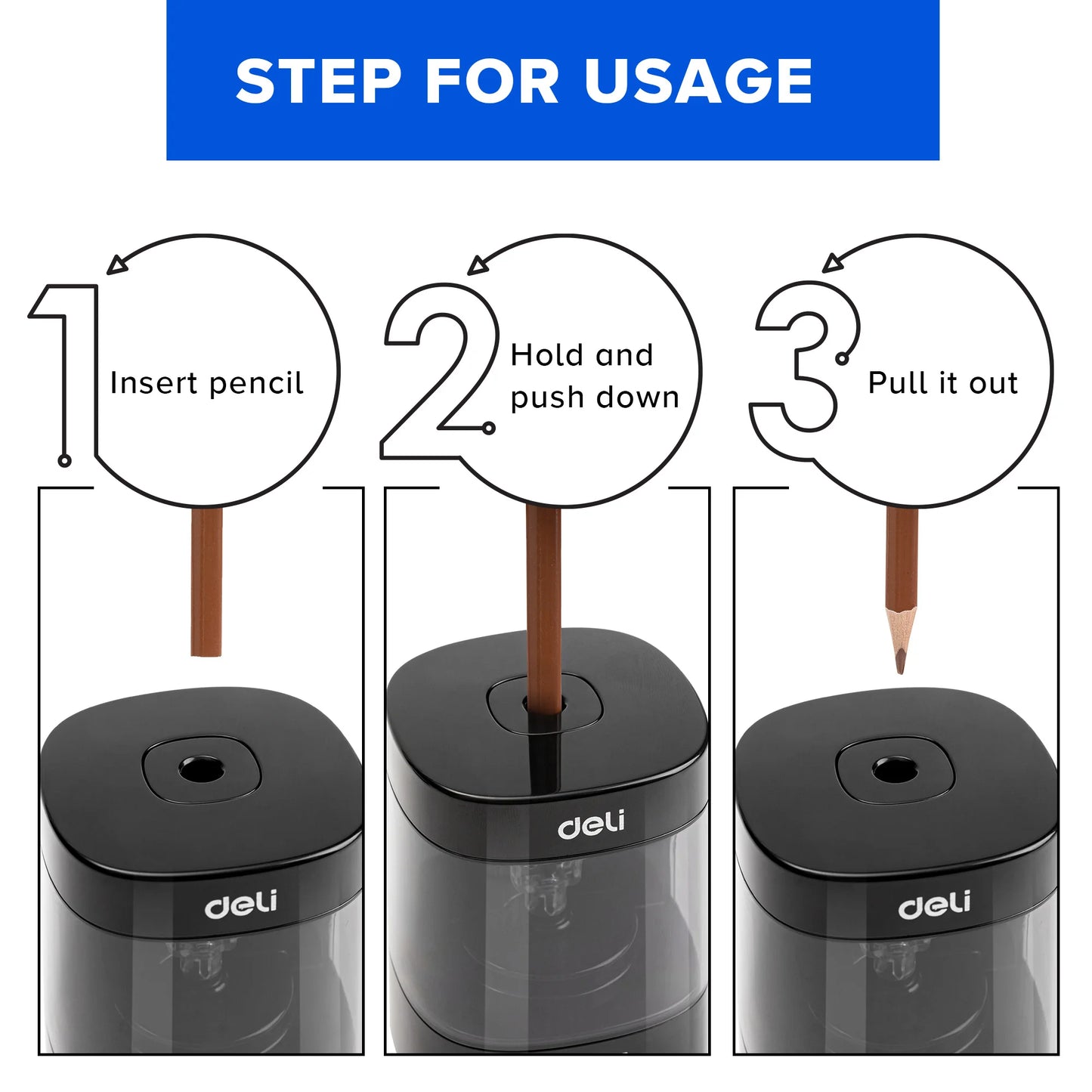 STEP FOR USAGE

1
Insert pencil

2
Hold and push down

3
Pull it out

deli

deli

deli