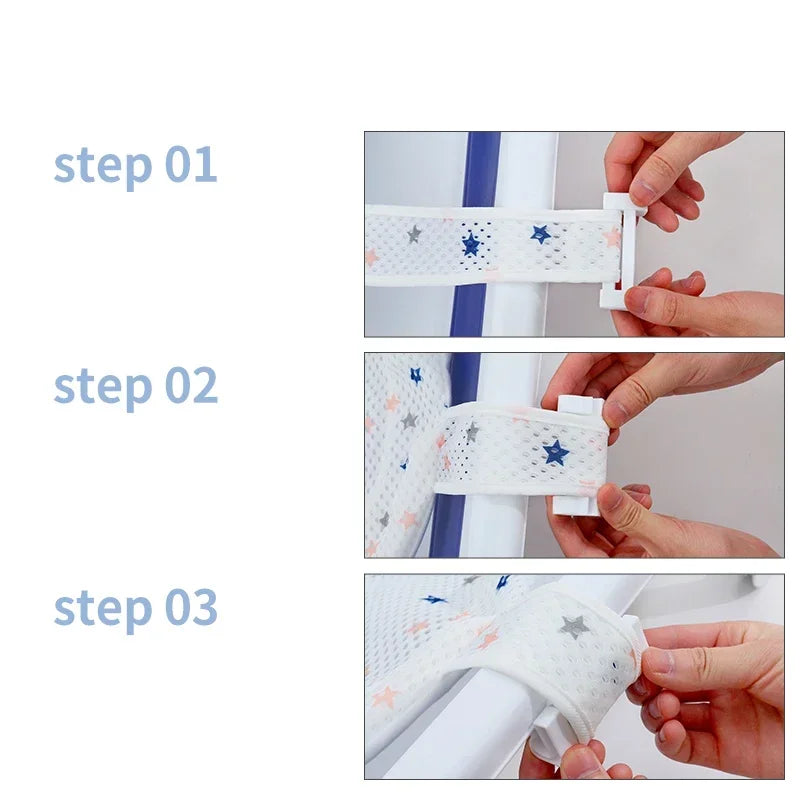 step 01

step 02

step 03